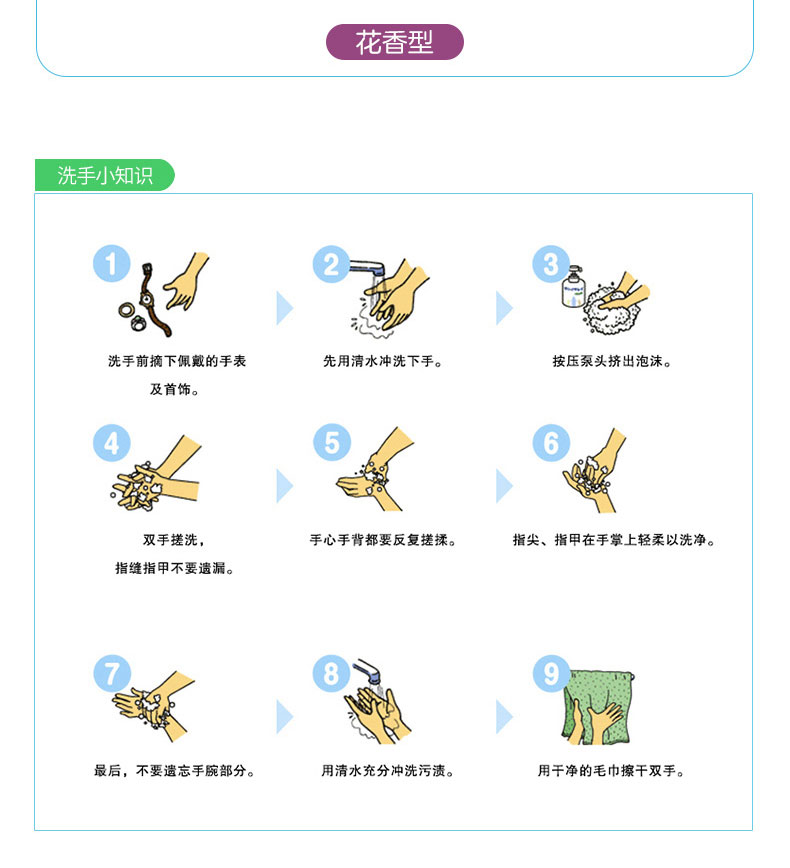 花香型

洗手小知识

1
洗手前摘下佩戴的手表及首饰。

2
先用清水冲洗下手。

3
按压泵头挤出泡沫。

4
双手搓洗，指缝指甲不要遗漏。

5
手心手背都要反复搓揉。

6
指尖、指甲在手掌上轻柔以洗净。

7
最后，不要遗忘手腕部分。

8
用清水充分冲洗污渍。

9
用干净的毛巾擦干双手。